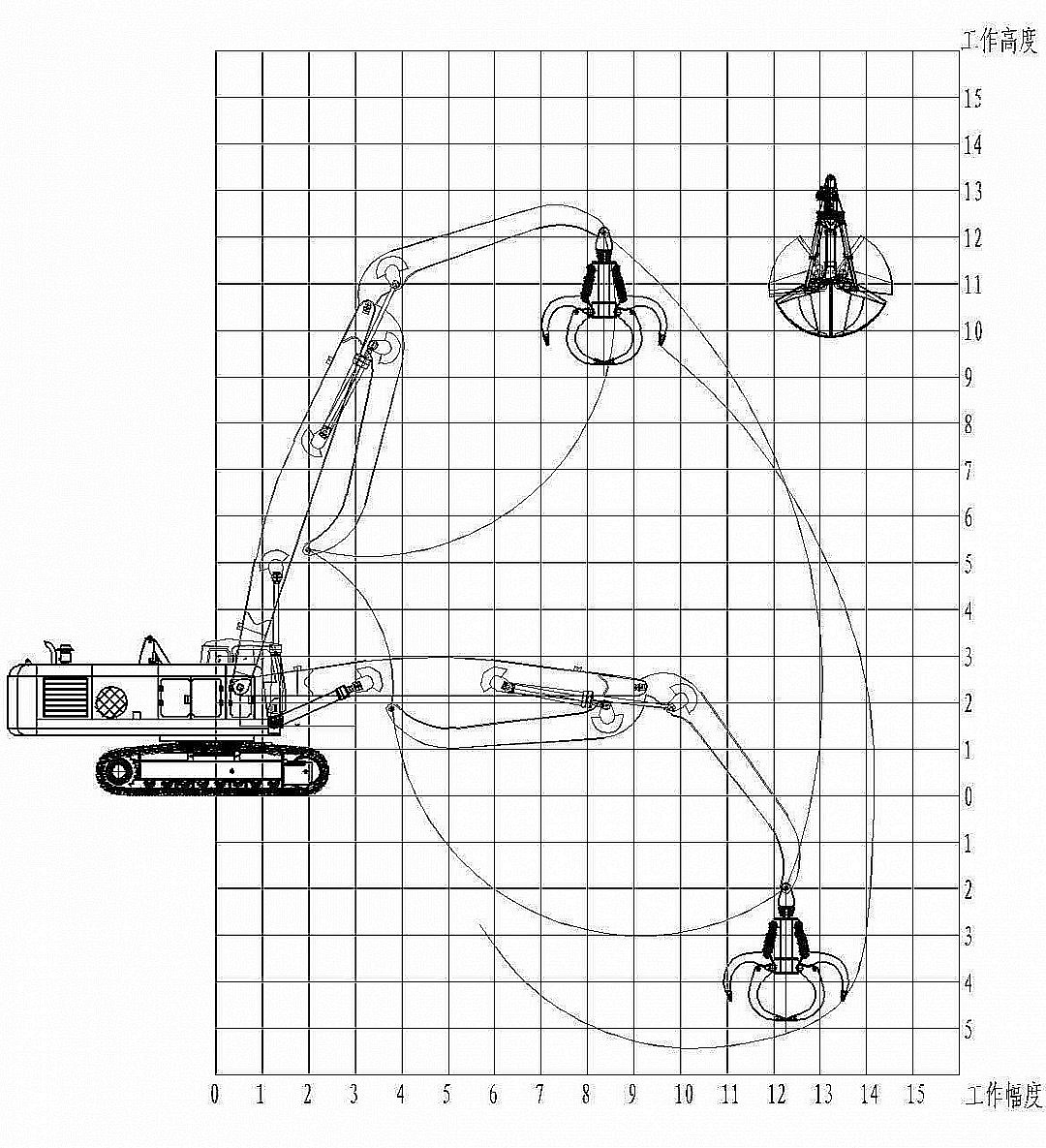 工作高度
15
14
13
12
11
10
9
8
7
6
5
4
3
2
1
0
1
2
3
4
5

0 1 2 3 4 5 6 7 8 9 10 11 12 13 14 15
工作幅度